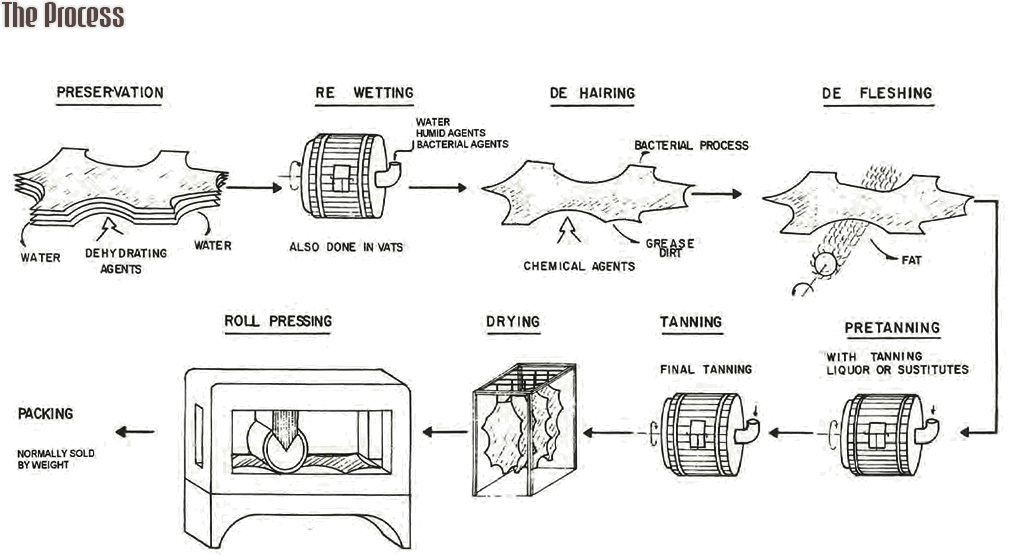 The Process

PRESERVATION

WATER

DEHYDRATING AGENTS

WATER

RE WETTING

WATER
HUMID AGENTS
BACTERIAL AGENTS

ALSO DONE IN VATS

DE HAIRING

BACTERIAL PROCESS

GREASE
DIRT

CHEMICAL AGENTS

DE FLESHING

FAT

PRETANNING

WITH TANNING LIQUOR OR SUSTITUTES

TANNING

FINAL TANNING

DRYING

ROLL PRESSING

PACKING

NORMALLY SOLD BY WEIGHT